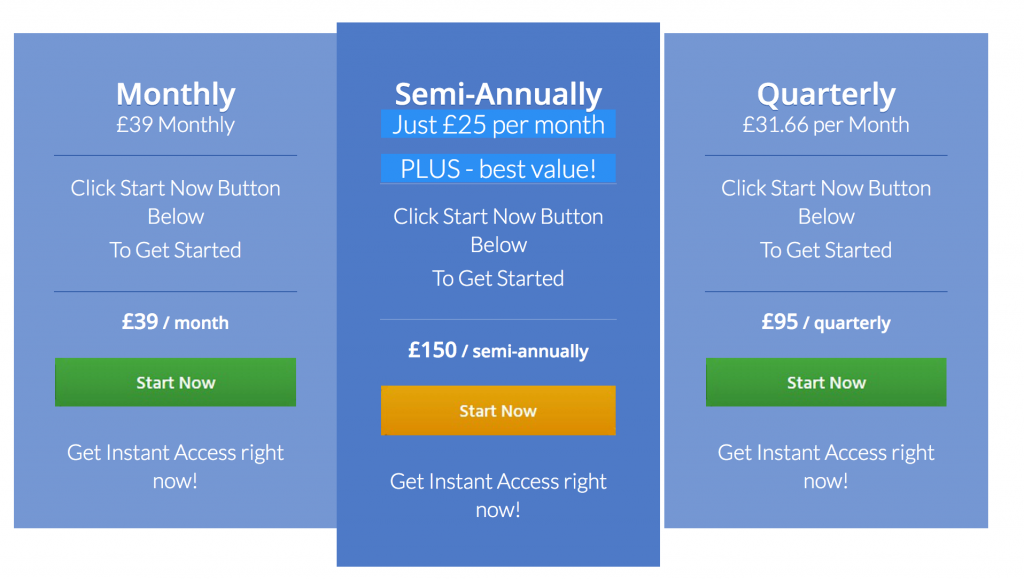 Monthly
£39 Monthly

Click Start Now Button Below
To Get Started

£39 / month

Start Now

Get Instant Access right now!

Semi-Annually
Just £25 per month

PLUS - best value!

Click Start Now Button Below
To Get Started

£150 / semi-annually

Start Now

Get Instant Access right now!

Quarterly
£31.66 per Month

Click Start Now Button Below
To Get Started

£95 / quarterly

Start Now

Get Instant Access right now!